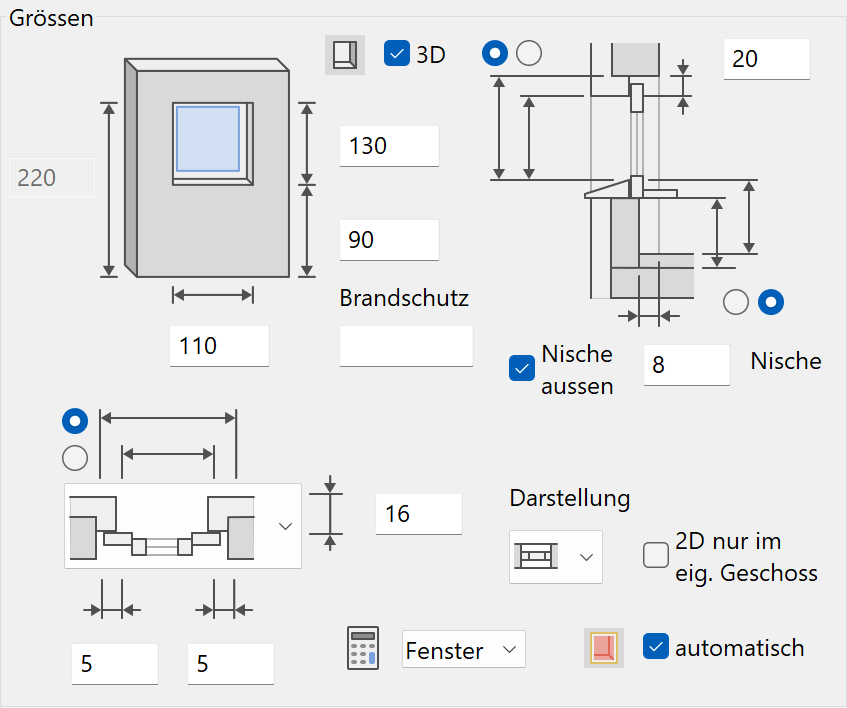 Grössen

3D

20

220

130

90

Brandschutz

110

Nische aussen

8

Nische

16

Darstellung

2D nur im eig. Geschoss

5

5

Fenster

automatisch