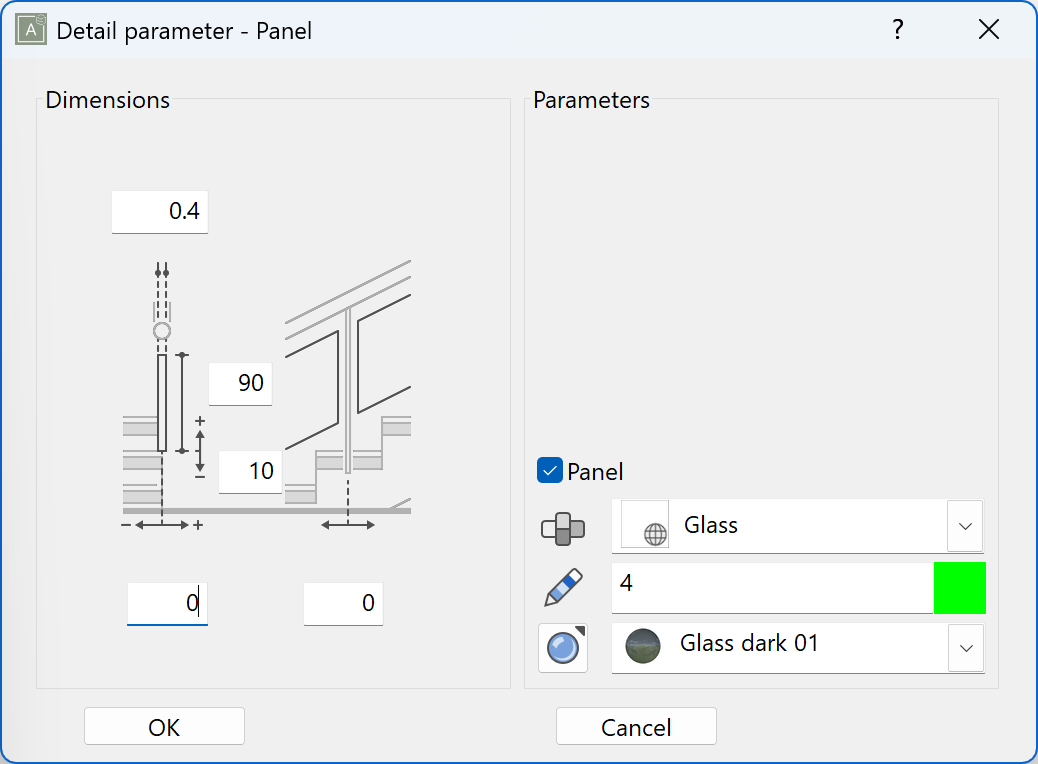 Detail parameter - Panel

?

Dimensions

0.4

90

10

0

0

Parameters

Panel

Glass

4

Glass dark 01

OK

Cancel