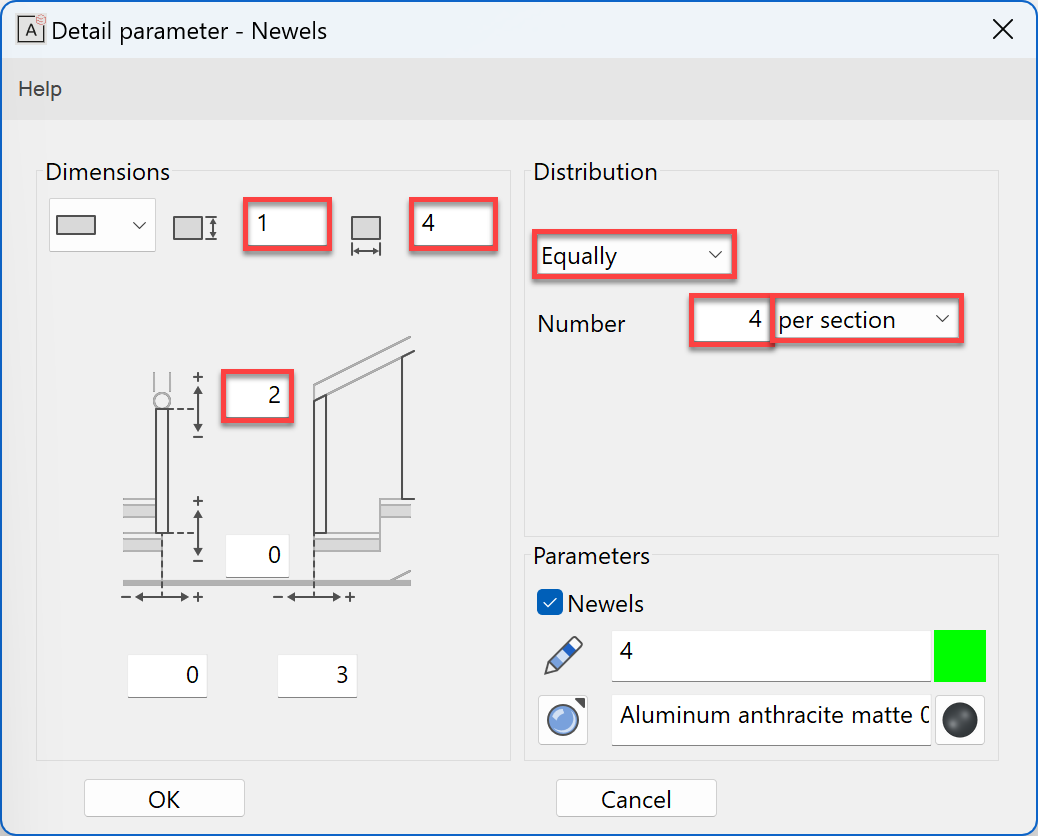 Detail parameter - Newels

Help

Dimensions

1

4

2

0

0

3

Distribution

Equally

Number 4 per section

Parameters

Newels

4

Aluminum anthracite matte 0

OK

Cancel