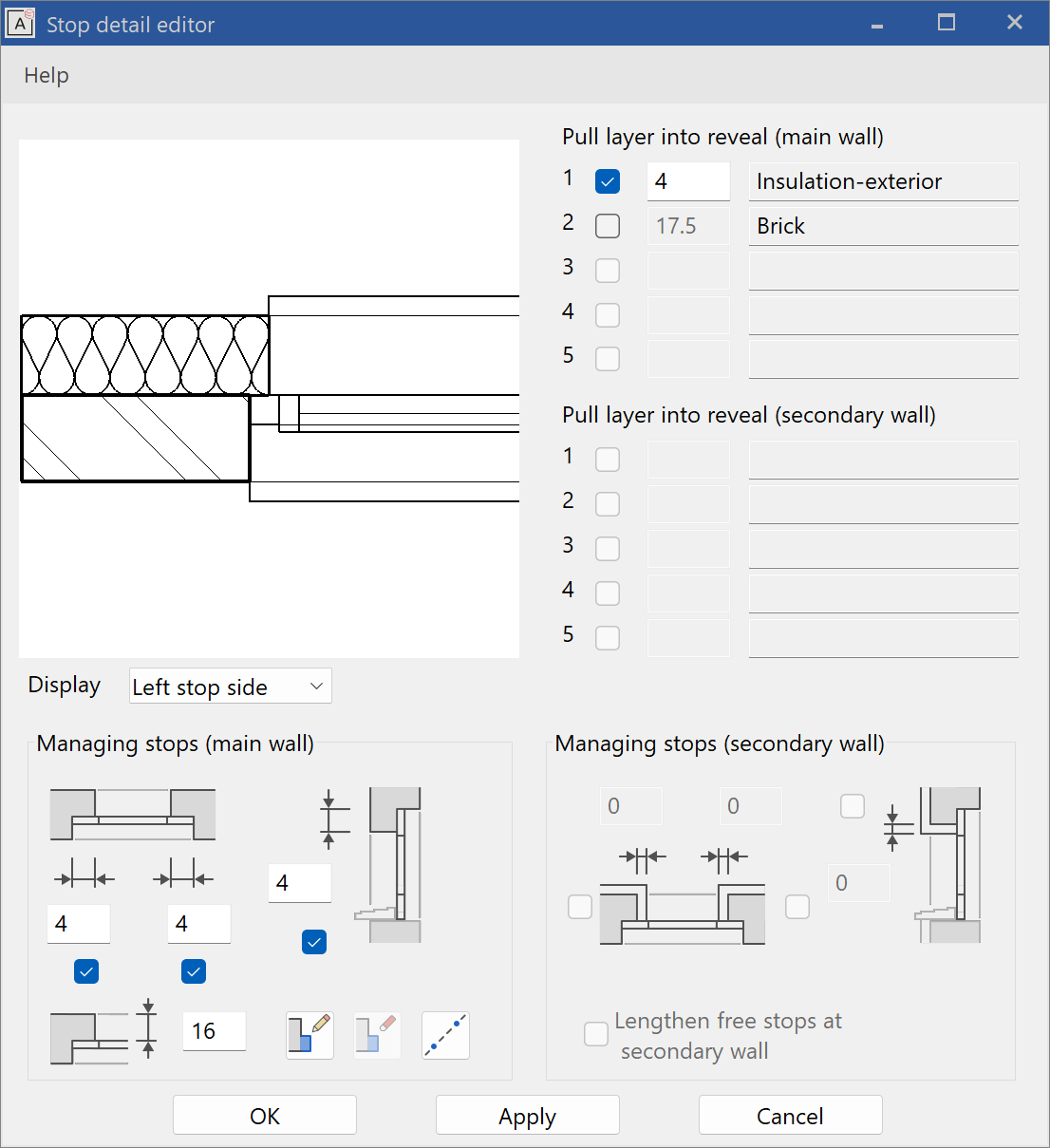 A Stop detail editor

Help

Pull layer into reveal (main wall)

1 4 Insulation-exterior
2 17.5 Brick
3
4
5

Pull layer into reveal (secondary wall)

1
2
3
4
5

Display Left stop side

Managing stops (main wall)

4 4 4

16

Managing stops (secondary wall)

0 0

0

Lengthen free stops at secondary wall

OK Apply Cancel